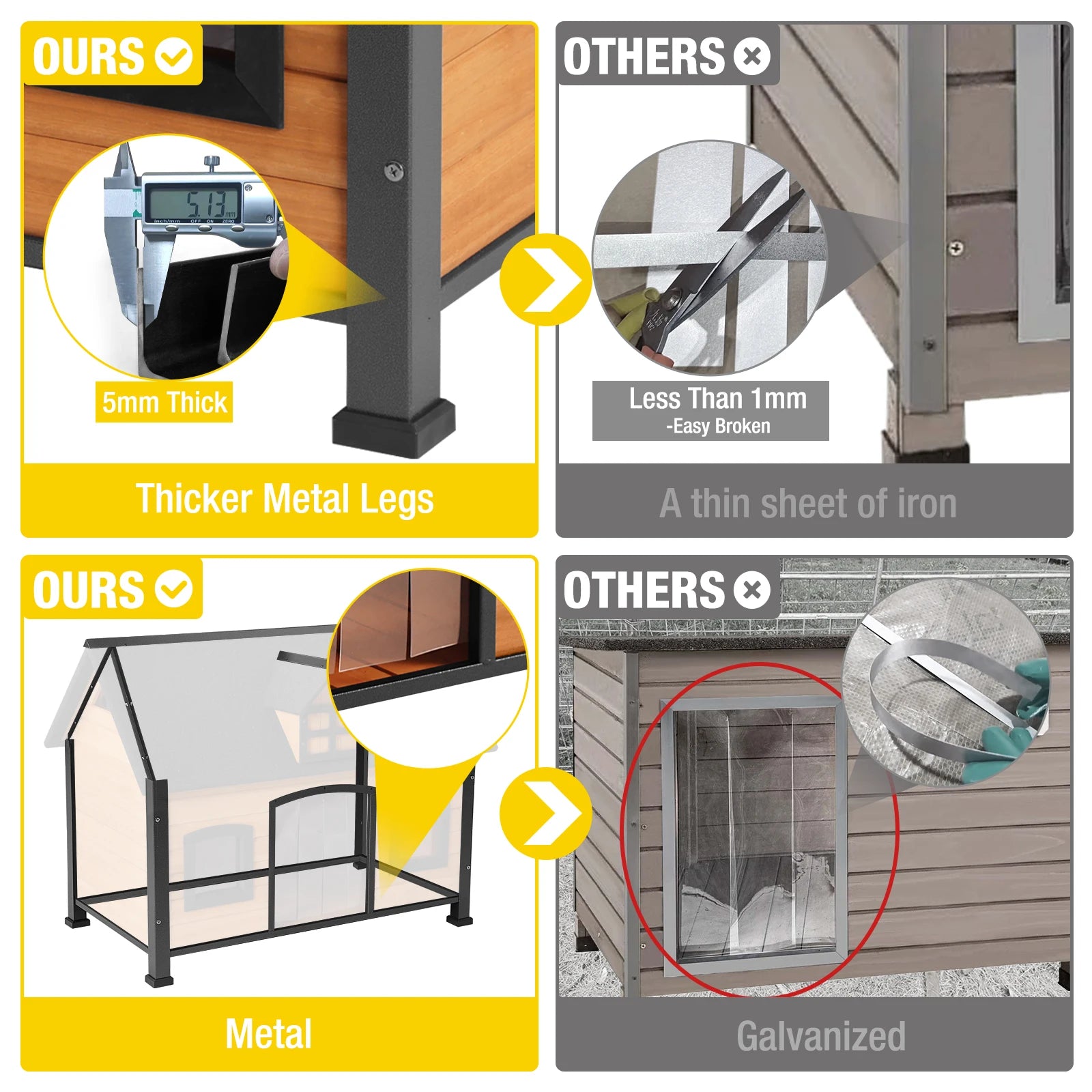 OURS

5.13 mm
inch/mm OFF ON ZERO

5mm Thick

Thicker Metal Legs

OTHERS

Less Than 1mm
-Easy Broken

A thin sheet of iron

OURS

Metal

OTHERS

Galvanized