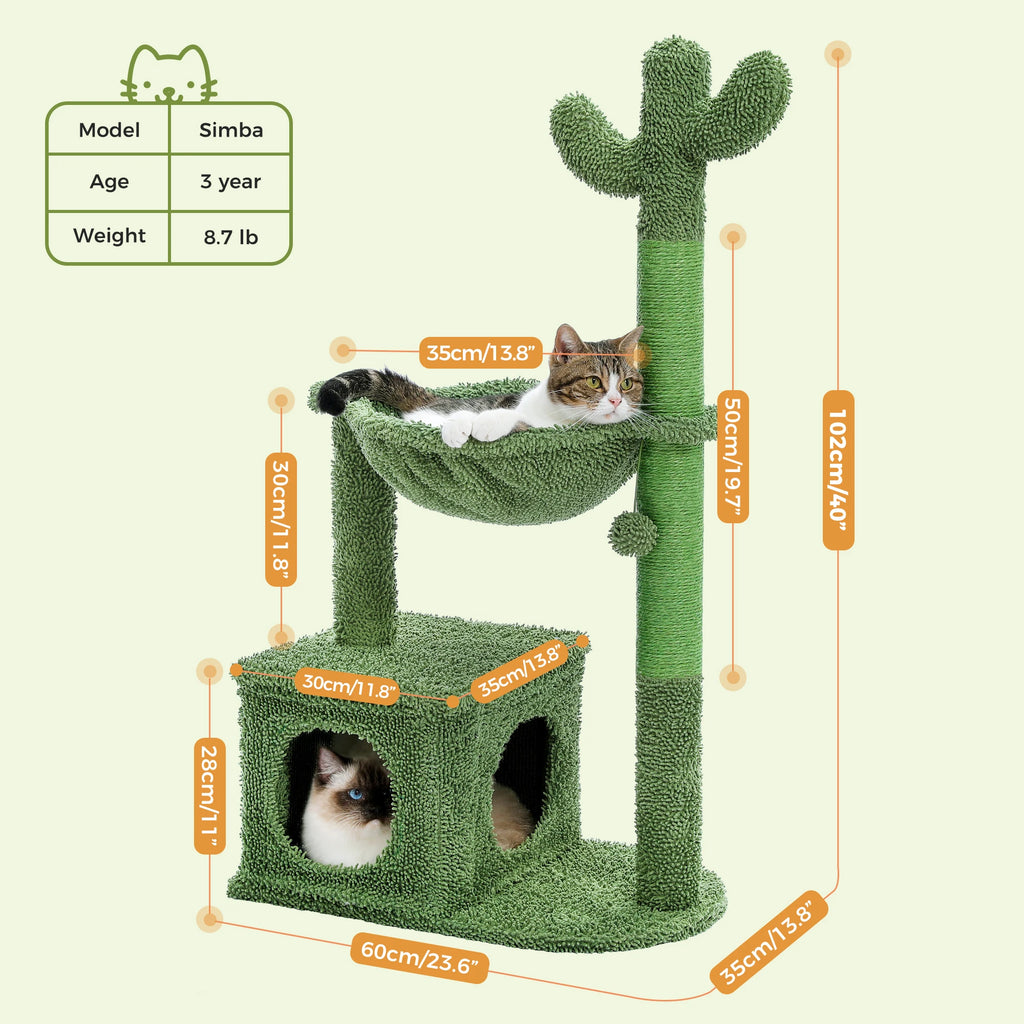 | Model | Simba |
|---|---|
| Age | 3 year |
| Weight | 8.7 lb |

35cm/13.8"

30cm/11.8"

50cm/19.7"

102cm/40"

30cm/11.8"

35cm/13.8"

28cm/11"

60cm/23.6"

35cm/13.8"